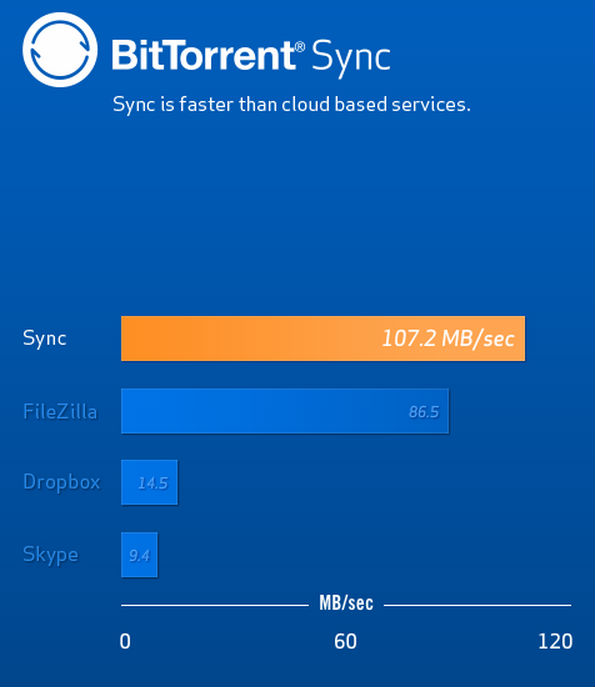 BitTorrent® Sync

Sync is faster than cloud based services.

Sync 107.2 MB/sec

FileZilla 86.5

Dropbox 14.5

Skype 9.4

MB/sec

0 60 120